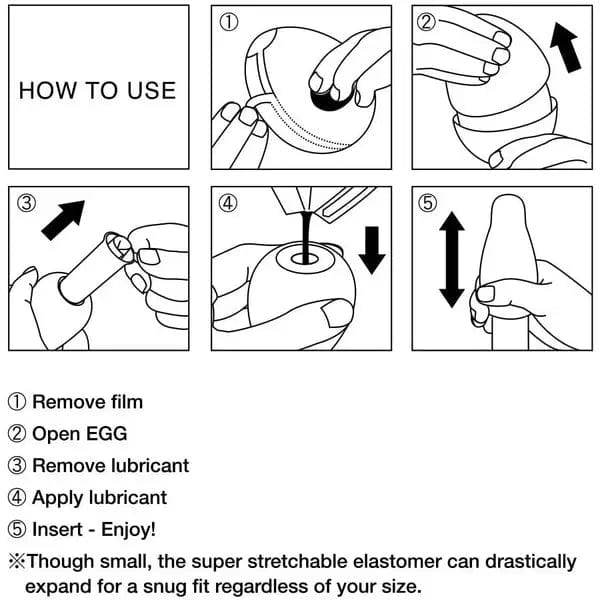 HOW TO USE

①

②

③

④

⑤

① Remove film

② Open EGG

③ Remove lubricant

④ Apply lubricant

⑤ Insert - Enjoy!

※Though small, the super stretchable elastomer can drastically expand for a snug fit regardless of your size.