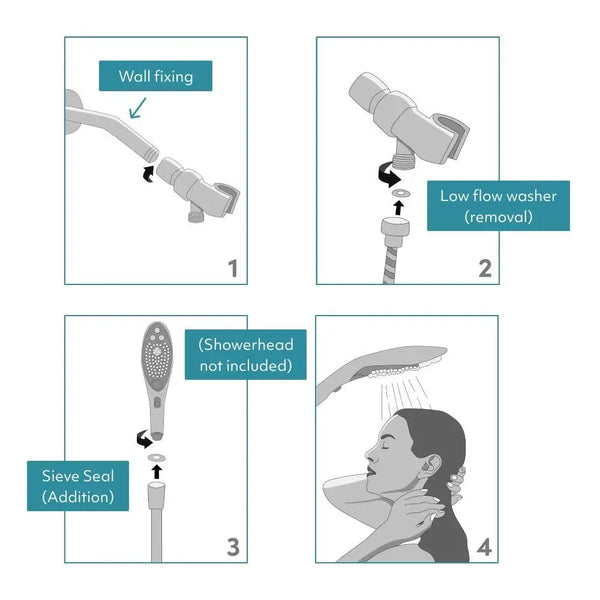 Wall fixing

1

Low flow washer (removal)

2

(Showerhead not included)

Sieve Seal (Addition)

3

4